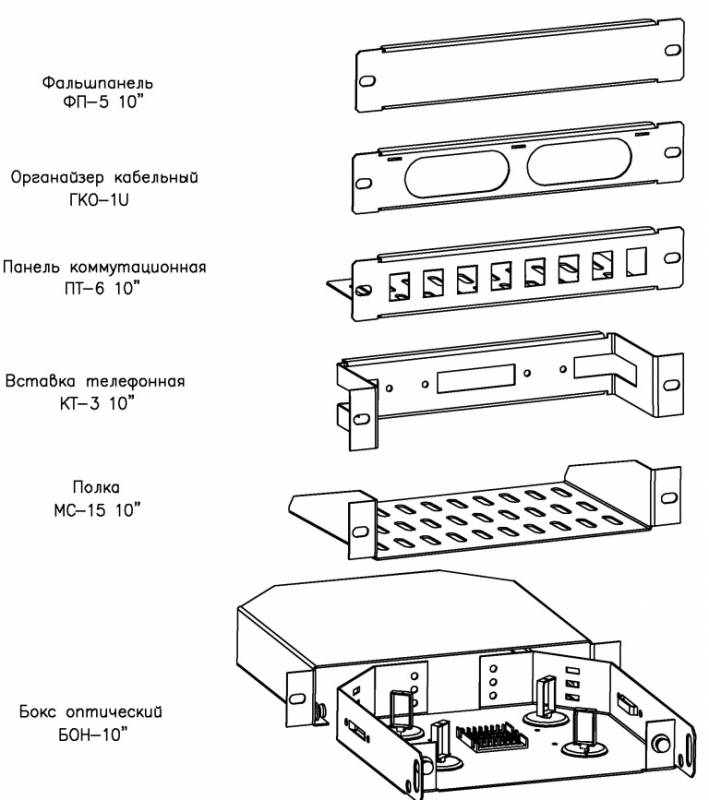 Фальшпанель
ФП–5 10"

Органайзер кабельный
ГКО–1U

Панель коммутационная
ПТ–6 10"

Вставка телефонная
КТ–3 10"

Полка
МС–15 10"

Бокс оптический
БОН–10"