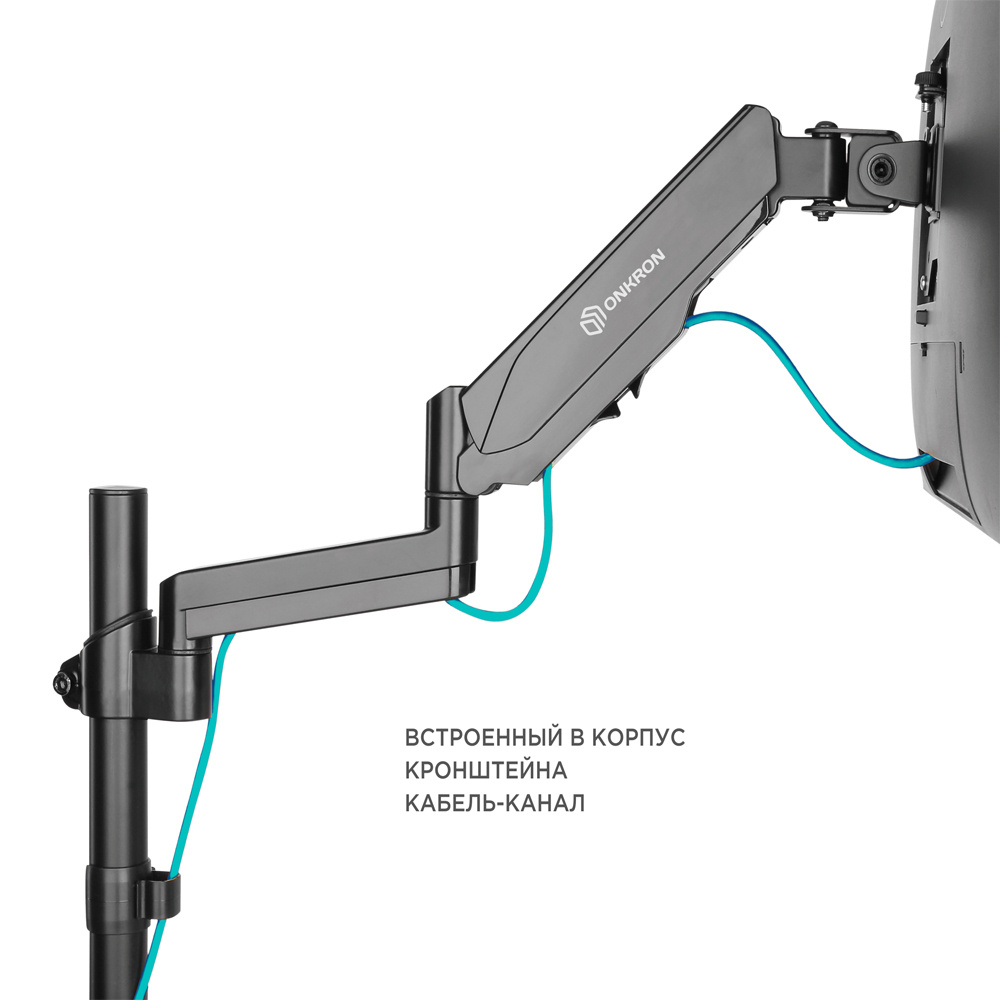 ONKRON

ВСТРОЕННЫЙ В КОРПУС КРОНШТЕЙНА КАБЕЛЬ-КАНАЛ