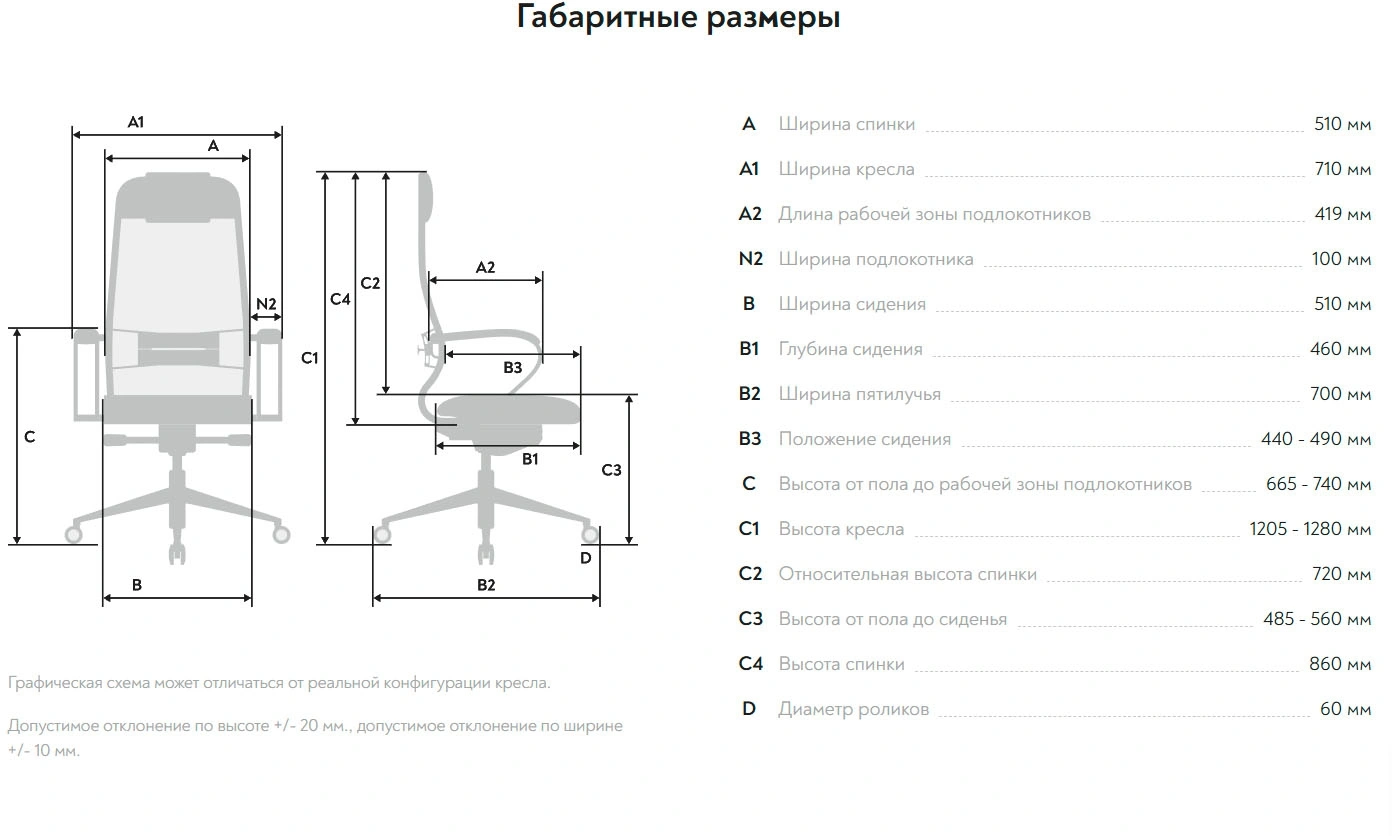 Габаритные размеры

A1
A
N2
C
B
C1
C4
C2
A2
B3
B1
C3
D
B2

Графическая схема может отличаться от реальной конфигурации кресла.

Допустимое отклонение по высоте +/- 20 мм., допустимое отклонение по ширине +/- 10 мм.

| | | |
|---|---|---|
| A | Ширина спинки | 510 мм |
| A1 | Ширина кресла | 710 мм |
| A2 | Длина рабочей зоны подлокотников | 419 мм |
| N2 | Ширина подлокотника | 100 мм |
| B | Ширина сидения | 510 мм |
| B1 | Глубина сидения | 460 мм |
| B2 | Ширина пятилучья | 700 мм |
| B3 | Положение сидения | 440 - 490 мм |
| C | Высота от пола до рабочей зоны подлокотников | 665 - 740 мм |
| C1 | Высота кресла | 1205 - 1280 мм |
| C2 | Относительная высота спинки | 720 мм |
| C3 | Высота от пола до сиденья | 485 - 560 мм |
| C4 | Высота спинки | 860 мм |
| D | Диаметр роликов | 60 мм |