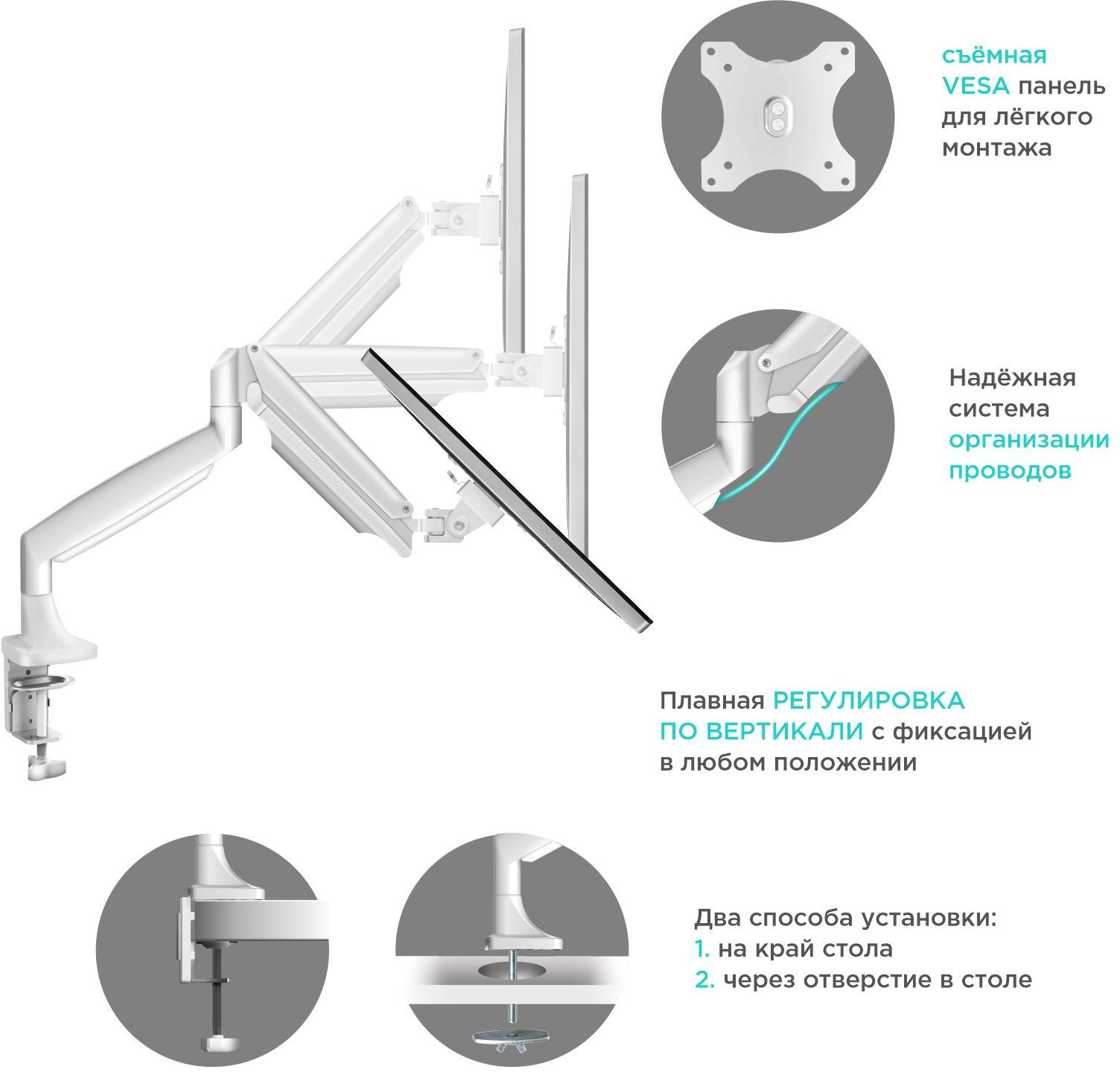 съёмная VESA панель для лёгкого монтажа

Надёжная система организации проводов

Плавная РЕГУЛИРОВКА ПО ВЕРТИКАЛИ с фиксацией в любом положении

Два способа установки:
1. на край стола
2. через отверстие в столе