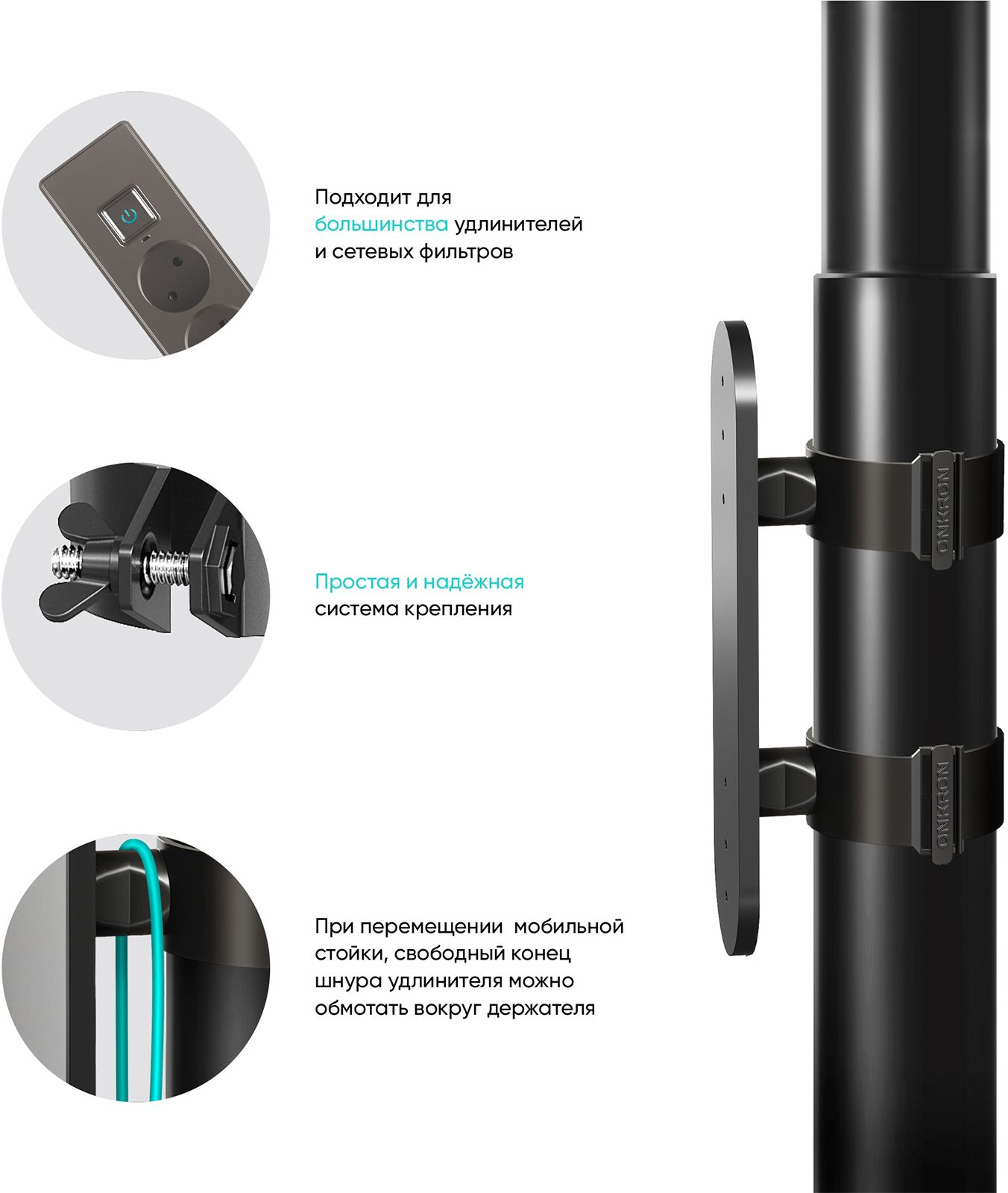 Подходит для большинства удлинителей и сетевых фильтров

Простая и надёжная система крепления

При перемещении  мобильной стойки, свободный конец шнура удлинителя можно обмотать вокруг держателя

ONKRON

ONKRON