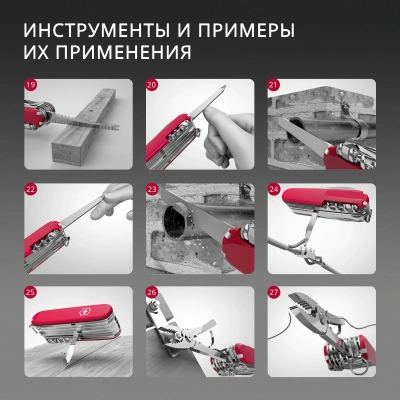 ИНСТРУМЕНТЫ И ПРИМЕРЫ ИХ ПРИМЕНЕНИЯ

19

20

21

22

23

24

25

26

27