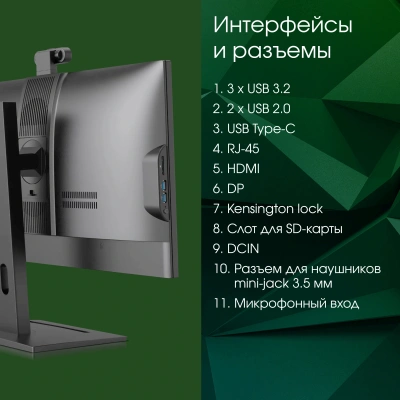 Интерфейсы и разъемы

1. 3 x USB 3.2
2. 2 x USB 2.0
3. USB Type-C
4. RJ-45
5. HDMI
6. DP
7. Kensington lock
8. Слот для SD-карты
9. DCIN
10. Разъем для наушников mini-jack 3.5 мм
11. Микрофонный вход