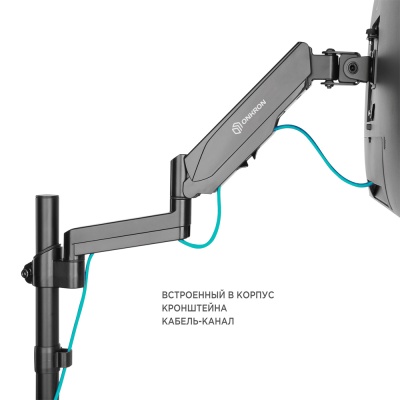 ONKRON

ВСТРОЕННЫЙ В КОРПУС КРОНШТЕЙНА КАБЕЛЬ-КАНАЛ