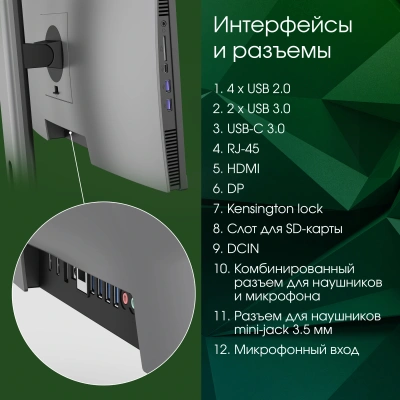 Интерфейсы и разъемы

1. 4 x USB 2.0
2. 2 x USB 3.0
3. USB-C 3.0
4. RJ-45
5. HDMI
6. DP
7. Kensington lock
8. Слот для SD-карты
9. DCIN
10. Комбинированный разъем для наушников и микрофона
11. Разъем для наушников mini-jack 3.5 мм
12. Микрофонный вход