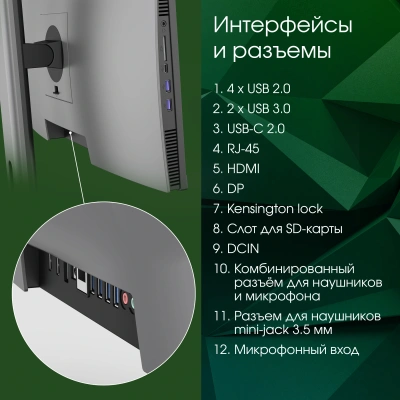 Интерфейсы и разъемы

1. 4 x USB 2.0
2. 2 x USB 3.0
3. USB-C 2.0
4. RJ-45
5. HDMI
6. DP
7. Kensington lock
8. Слот для SD-карты
9. DCIN
10. Комбинированный разъём для наушников и микрофона
11. Разъем для наушников mini-jack 3.5 мм
12. Микрофонный вход