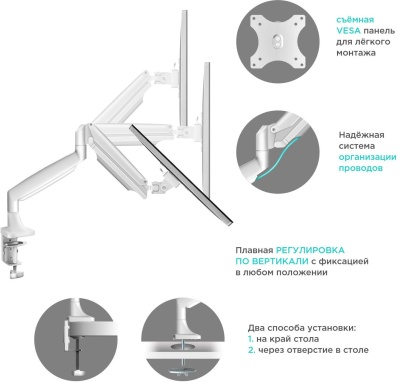 съёмная VESA панель для лёгкого монтажа

Надёжная система организации проводов

Плавная РЕГУЛИРОВКА ПО ВЕРТИКАЛИ с фиксацией в любом положении

Два способа установки:
1. на край стола
2. через отверстие в столе