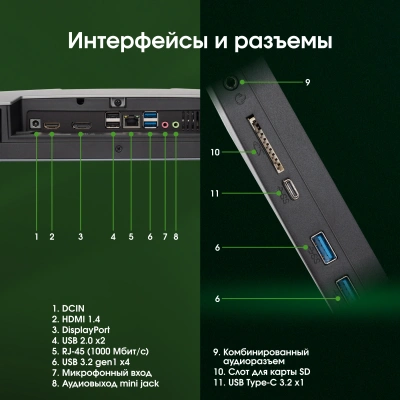 Интерфейсы и разъемы

1 2 3 4 5 6 7 8

9

10

11

6

6

1. DCIN
2. HDMI 1.4
3. DisplayPort
4. USB 2.0 x2
5. RJ-45 (1000 Мбит/с)
6. USB 3.2 gen1 x4
7. Микрофонный вход
8. Аудиовыход mini jack

9. Комбинированный аудиоразъем
10. Слот для карты SD
11. USB Type-C 3.2 x1